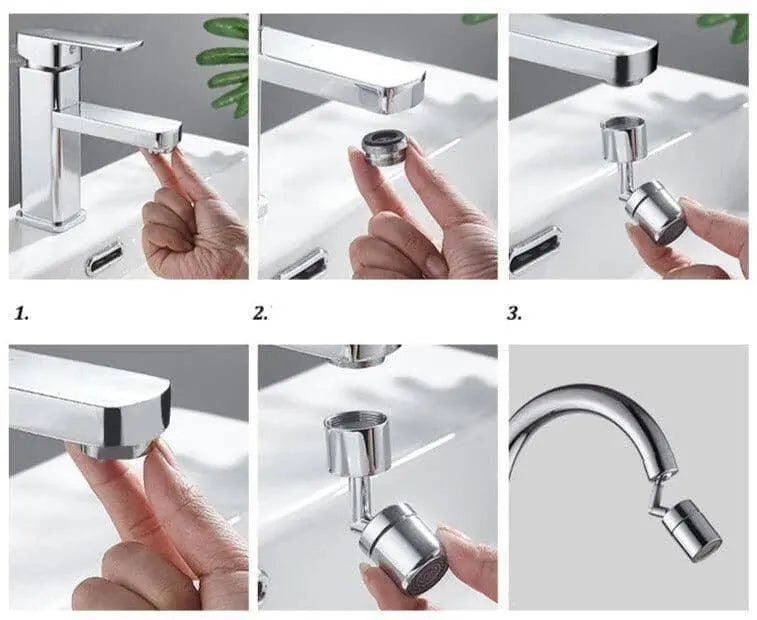 1.

2.

3.